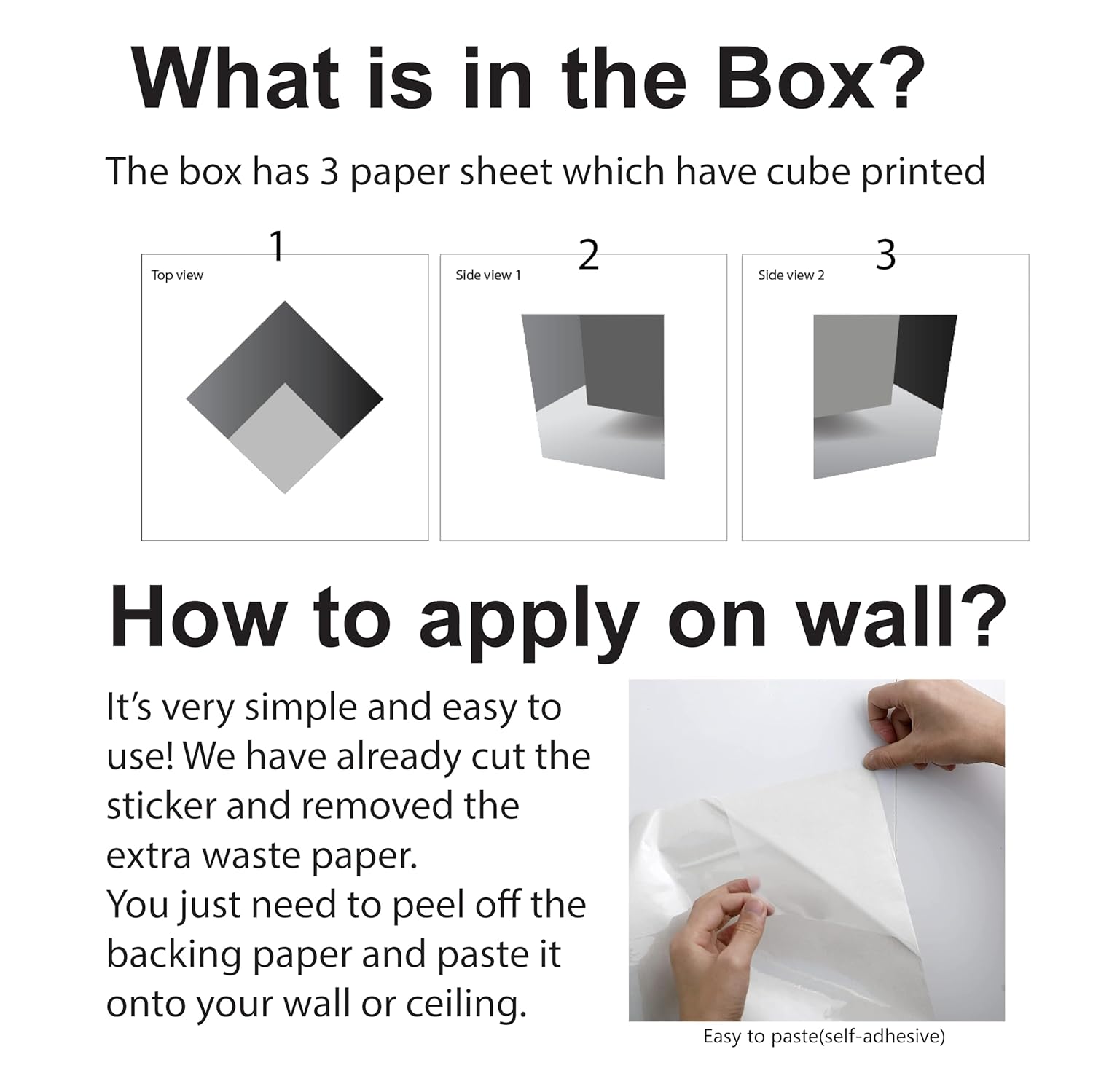 What is in the Box?

The box has 3 paper sheet which have cube printed

1
Top view

2
Side view 1

3
Side view 2

How to apply on wall?

It's very simple and easy to use! We have already cut the sticker and removed the extra waste paper.
You just need to peel off the backing paper and paste it onto your wall or ceiling.

Easy to paste(self-adhesive)